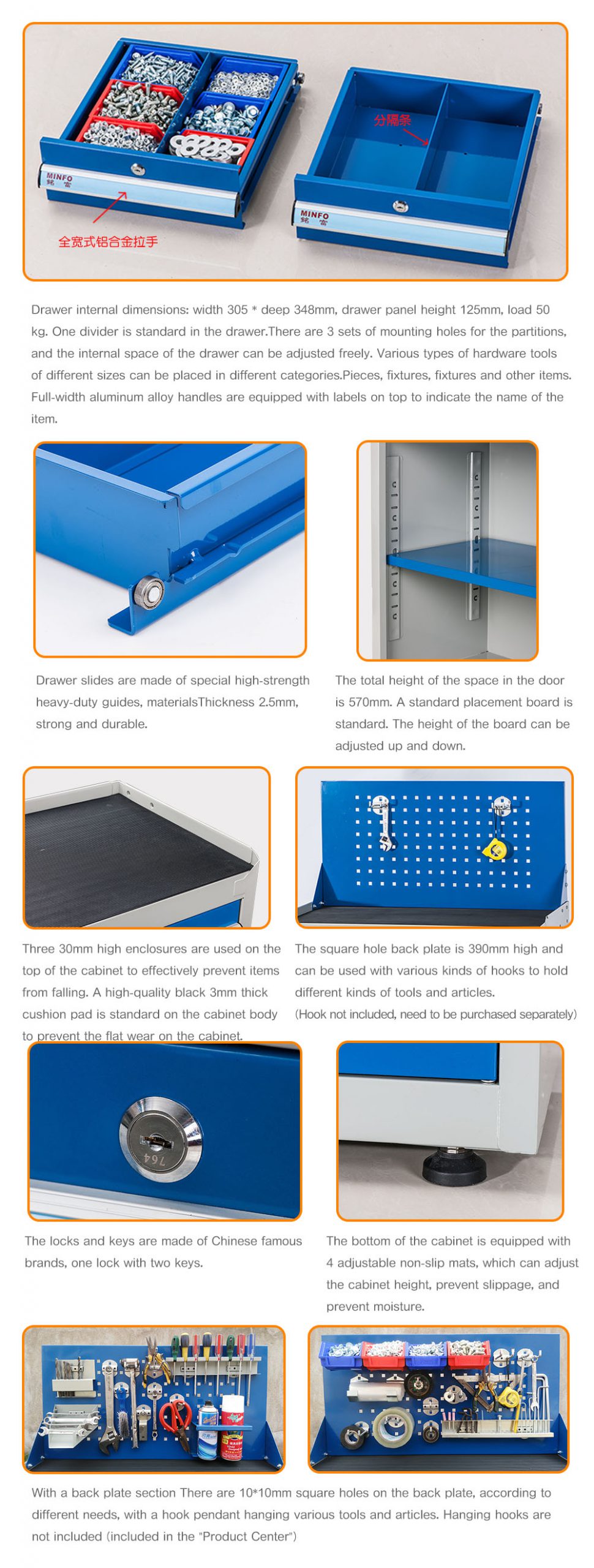 MINFO
铭富
全宽式铝合金拉手
分隔条
MINFO
铭富

Drawer internal dimensions: width 305 * deep 348mm, drawer panel height 125mm, load 50 kg. One divider is standard in the drawer.There are 3 sets of mounting holes for the partitions, and the internal space of the drawer can be adjusted freely. Various types of hardware tools of different sizes can be placed in different categories.Pieces, fixtures, fixtures and other items. Full-width aluminum alloy handles are equipped with labels on top to indicate the name of the item.

Drawer slides are made of special high-strength heavy-duty guides, materialsThickness 2.5mm, strong and durable.

The total height of the space in the door is 570mm. A standard placement board is standard. The height of the board can be adjusted up and down.

Three 30mm high enclosures are used on the top of the cabinet to effectively prevent items from falling. A high-quality black 3mm thick cushion pad is standard on the cabinet body to prevent the flat wear on the cabinet.

The square hole back plate is 390mm high and can be used with various kinds of hooks to hold different kinds of tools and articles.
(Hook not included, need to be purchased separately)

764

The locks and keys are made of Chinese famous brands, one lock with two keys.

The bottom of the cabinet is equipped with 4 adjustable non-slip mats, which can adjust the cabinet height, prevent slippage, and prevent moisture.

With a back plate section There are 10*10mm square holes on the back plate, according to different needs, with a hook pendant hanging various tools and articles. Hanging hooks are not included (included in the "Product Center")